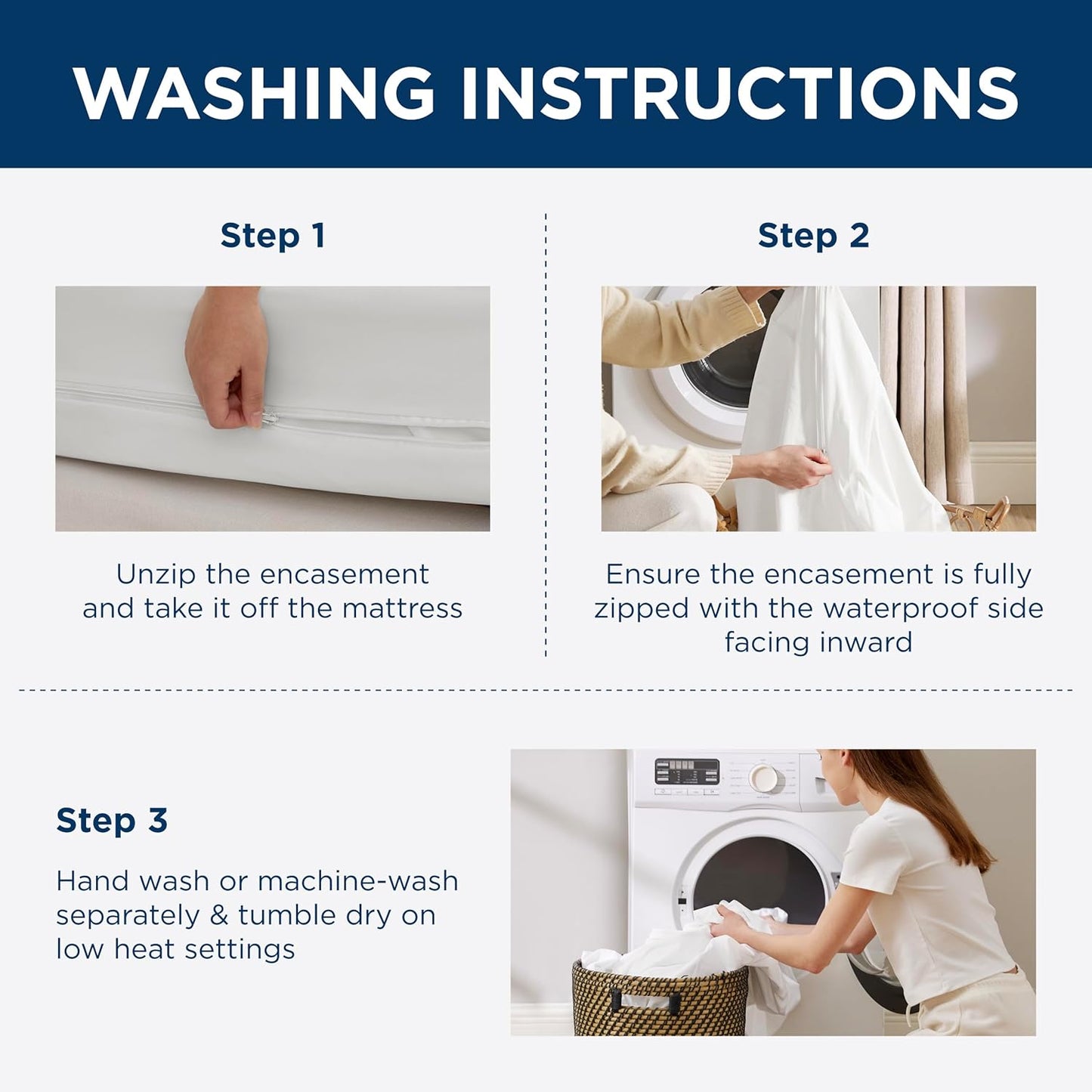 WASHING INSTRUCTIONS

Step 1

Unzip the encasement and take it off the mattress

Step 2

Ensure the encasement is fully zipped with the waterproof side facing inward

Step 3

Hand wash or machine-wash separately & tumble dry on low heat settings